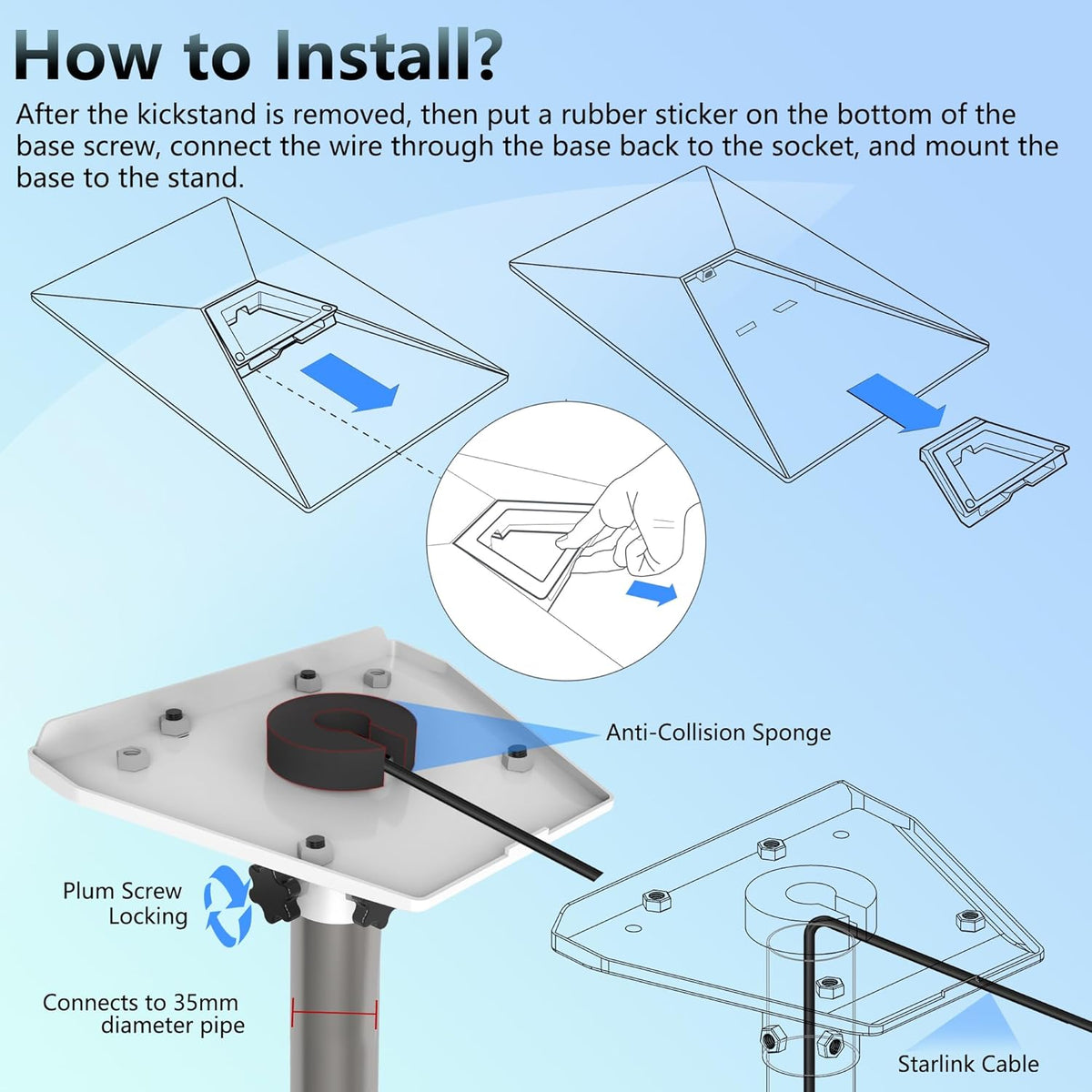 How to Install?

After the kickstand is removed, then put a rubber sticker on the bottom of the base screw, connect the wire through the base back to the socket, and mount the base to the stand.

Anti-Collision Sponge

Plum Screw Locking

Connects to 35mm diameter pipe

Starlink Cable