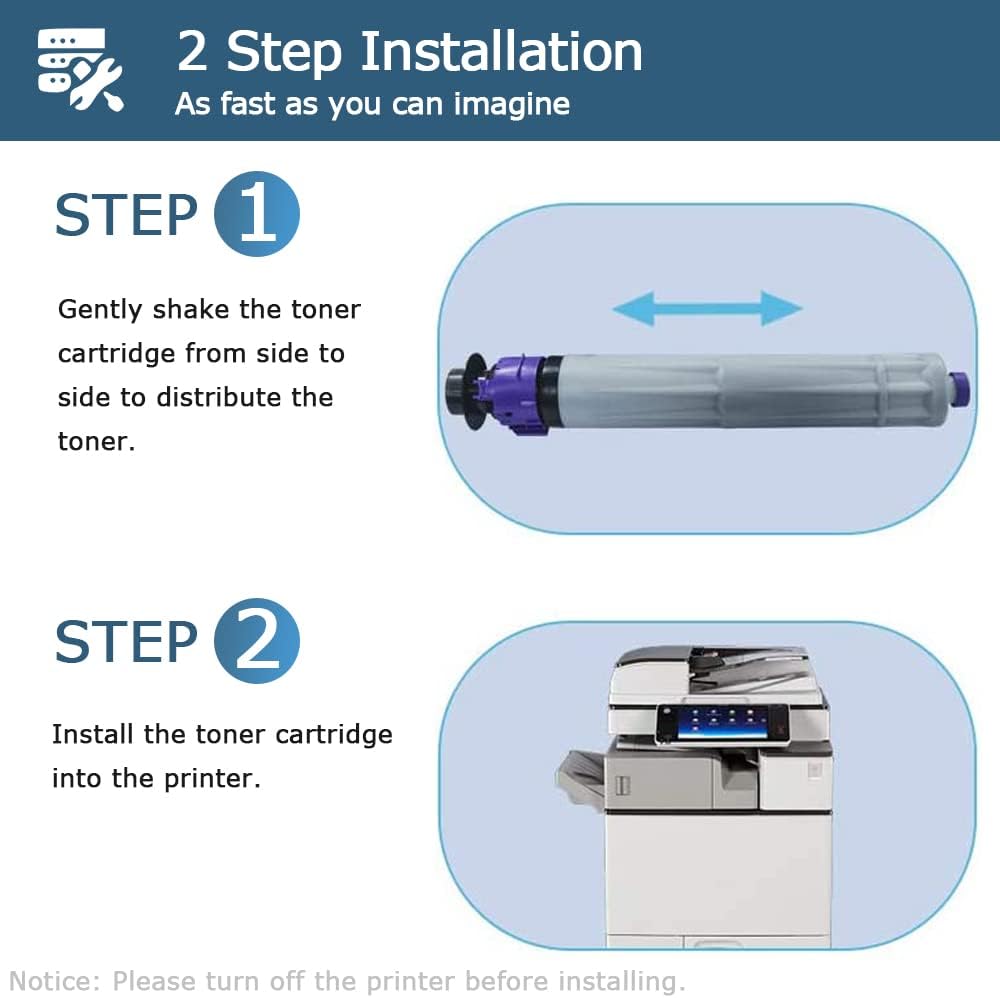 2 Step Installation
As fast as you can imagine

STEP 1

Gently shake the toner cartridge from side to side to distribute the toner.

STEP 2

Install the toner cartridge into the printer.

Notice: Please turn off the printer before installing.