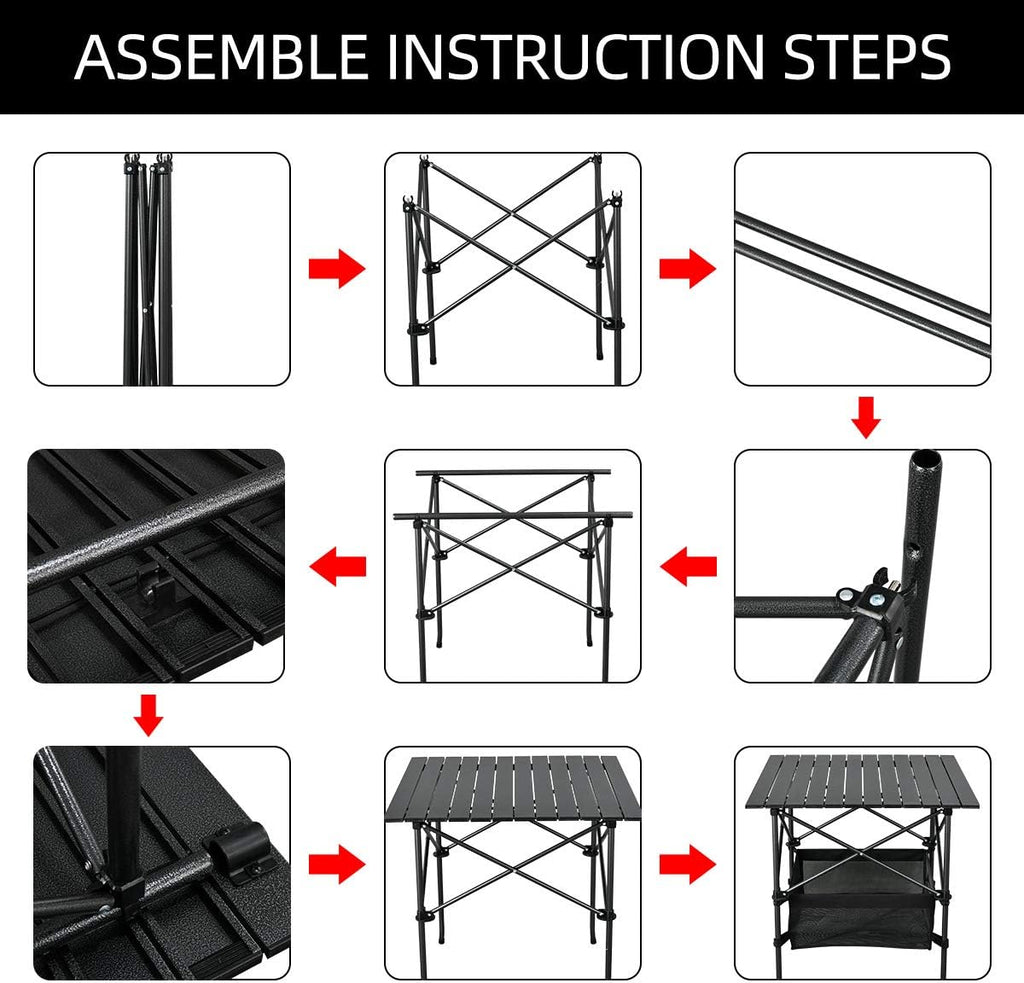 ASSEMBLE INSTRUCTION STEPS